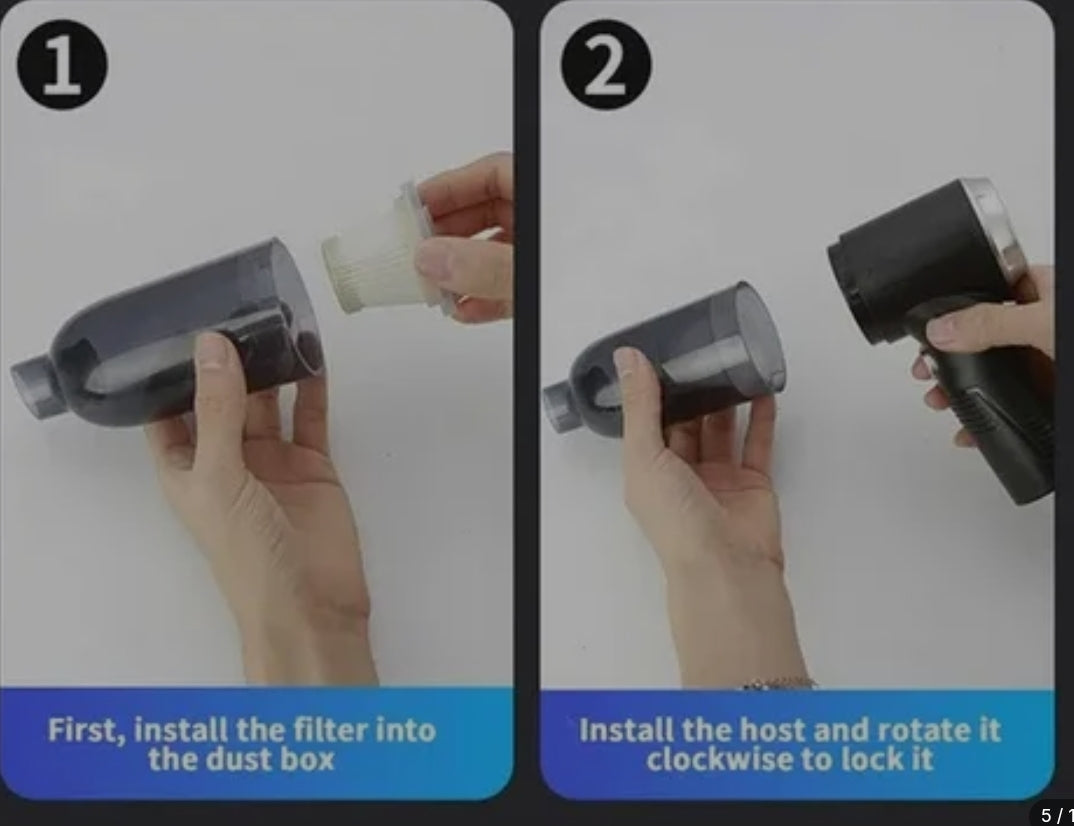 1

First, install the filter into the dust box

2

Install the host and rotate it clockwise to lock it

5 / 1